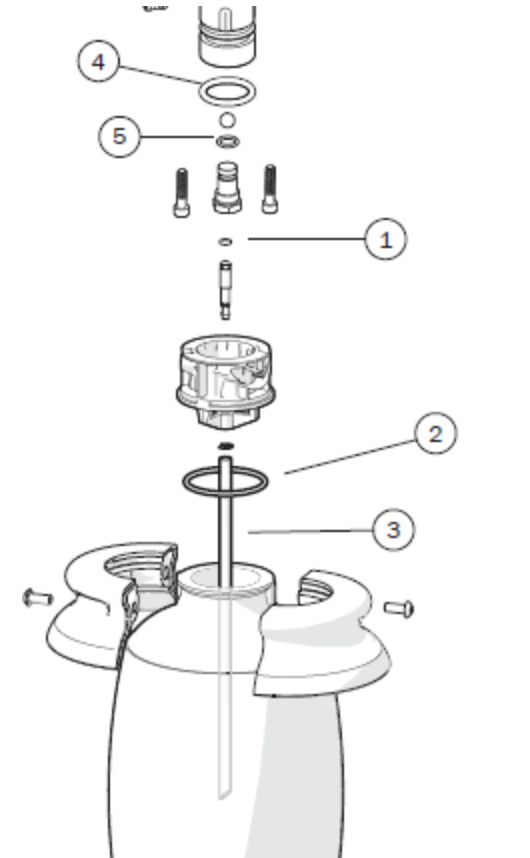 4
5
1
2
3