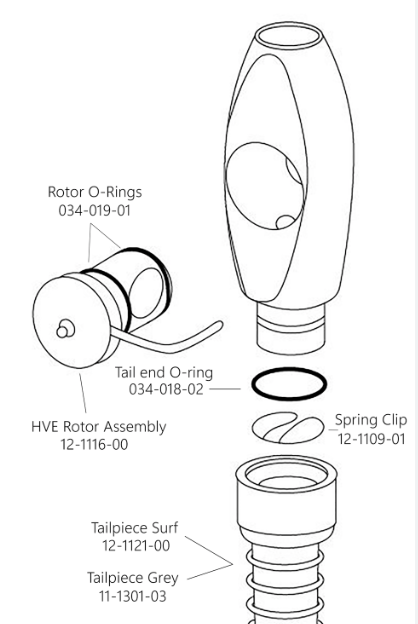 Rotor O-Rings
034-019-01

Tail end O-ring
034-018-02

HVE Rotor Assembly
12-1116-00

Spring Clip
12-1109-01

Tailpiece Surf
12-1121-00

Tailpiece Grey
11-1301-03